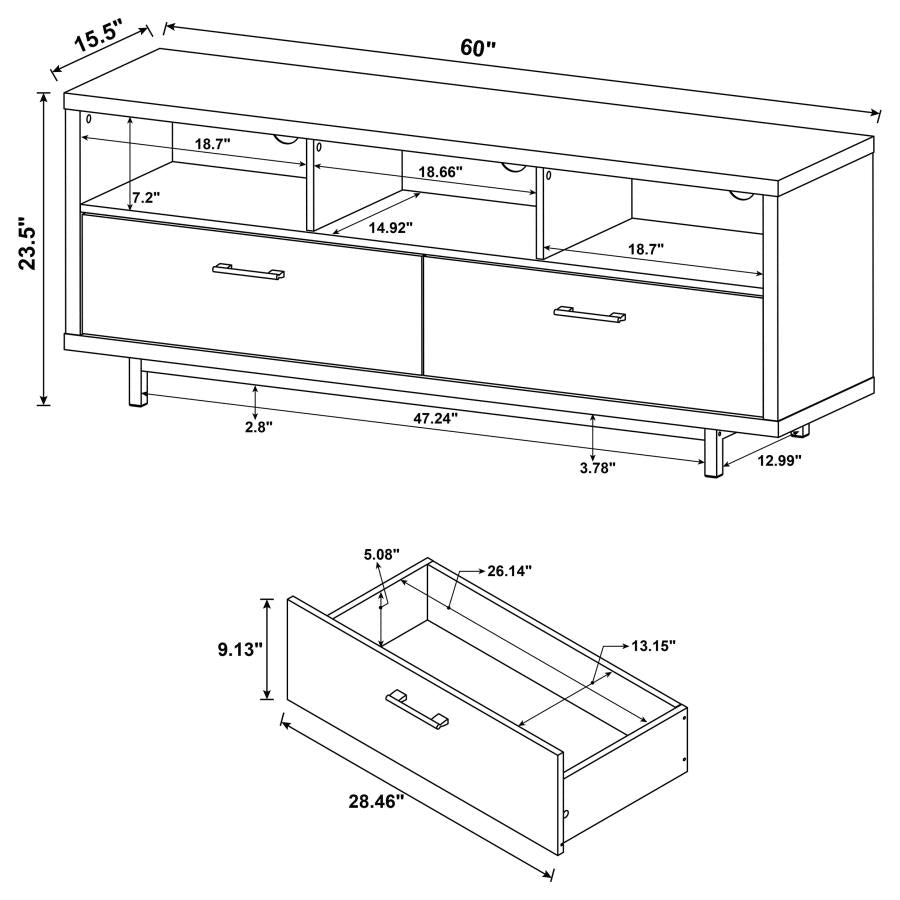 15.5"
60"
23.5"
18.7"
7.2"
18.66"
14.92"
18.7"
2.8"
47.24"
3.78"
12.99"
5.08"
26.14"
9.13"
13.15"
28.46"